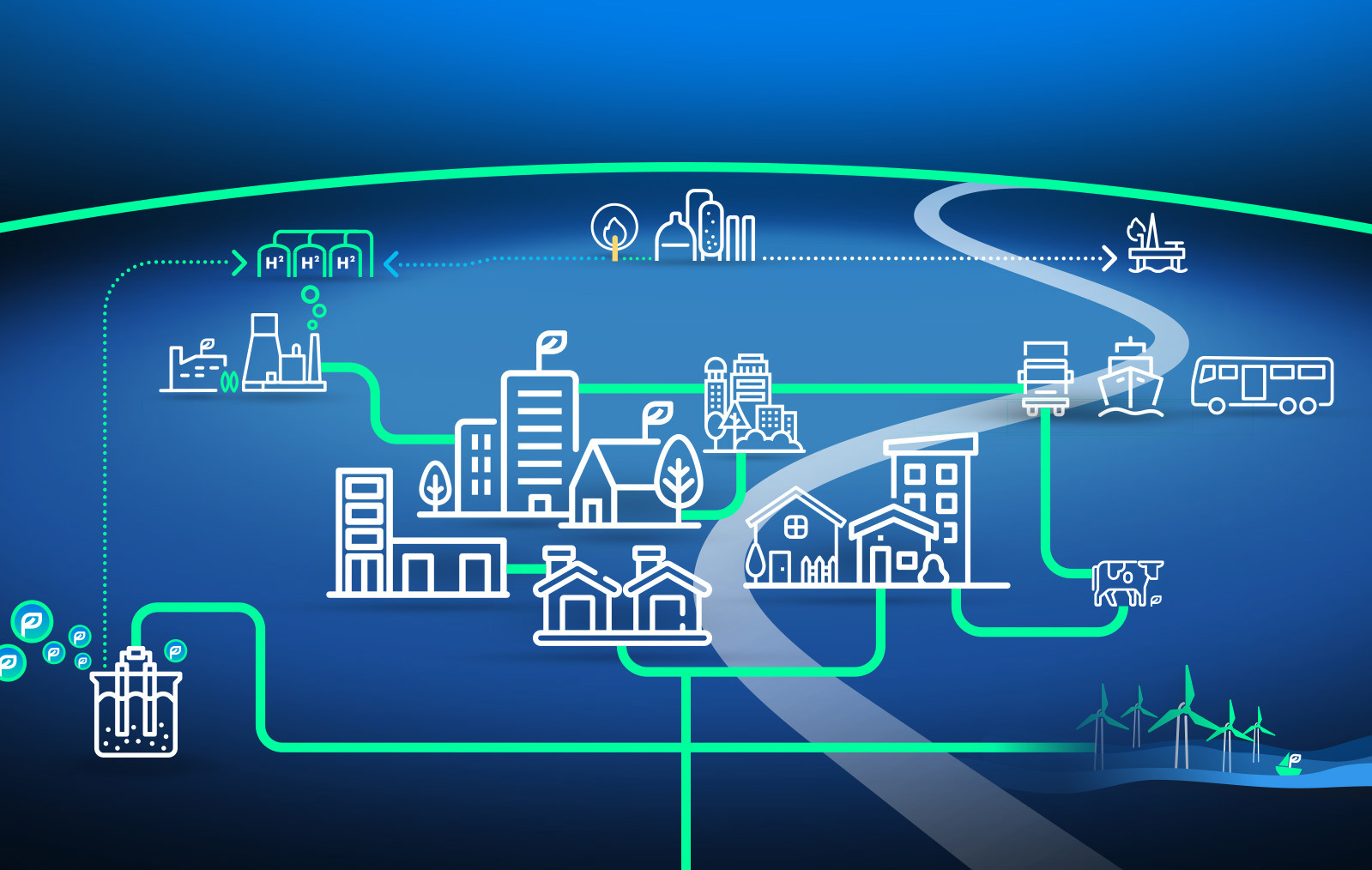 $H^2$ $H^2$ $H^2$